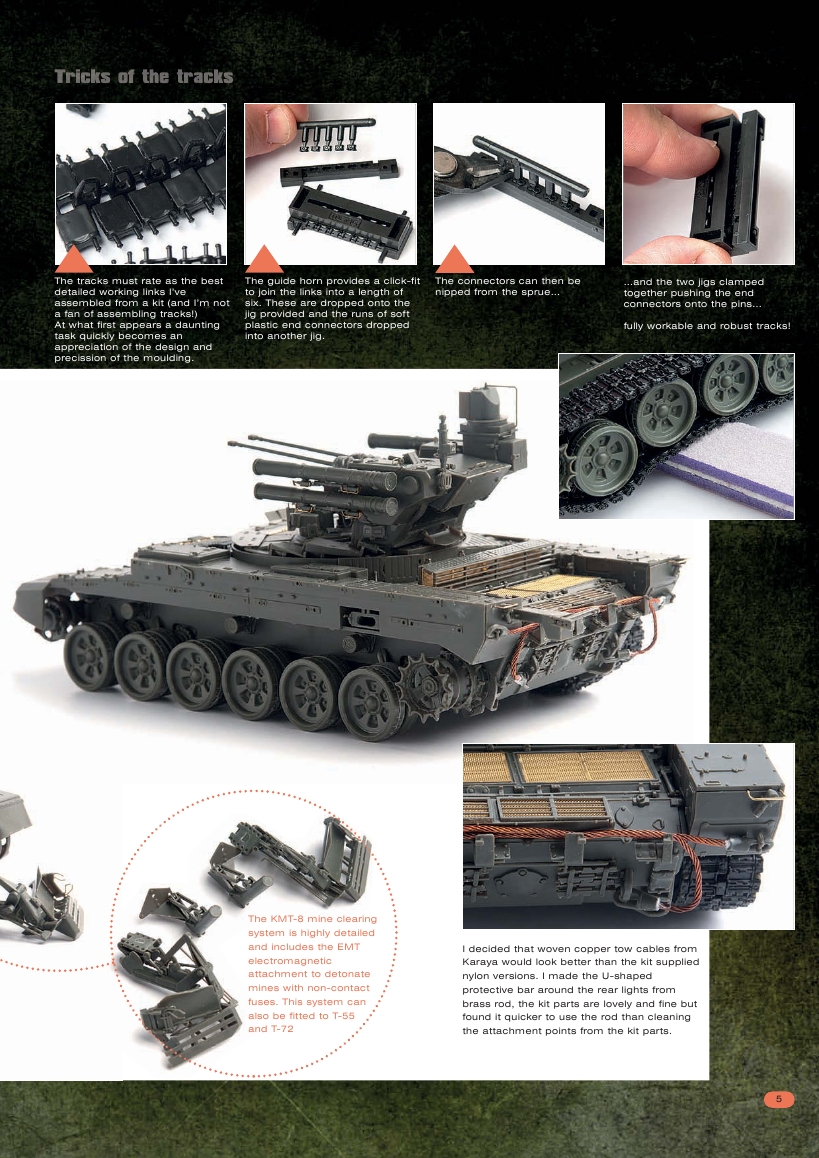 Tricks of the tracks

The tracks must rate as the best detailed working links I've assembled from a kit (and I'm not a fan of assembling tracks!)
At what first appears a daunting task quickly becomes an appreciation of the design and precission of the moulding.

The guide horn provides a click-fit to join the links into a length of six. These are dropped onto the jig provided and the runs of soft plastic end connectors dropped into another jig.

The connectors can then be nipped from the sprue...

...and the two jigs clamped together pushing the end connectors onto the pins...

fully workable and robust tracks!

The KMT-8 mine clearing system is highly detailed and includes the EMT electromagnetic attachment to detonate mines with non-contact fuses. This system can also be fitted to T-55 and T-72

I decided that woven copper tow cables from Karaya would look better than the kit supplied nylon versions. I made the U-shaped protective bar around the rear lights from brass rod, the kit parts are lovely and fine but found it quicker to use the rod than cleaning the attachment points from the kit parts.

5